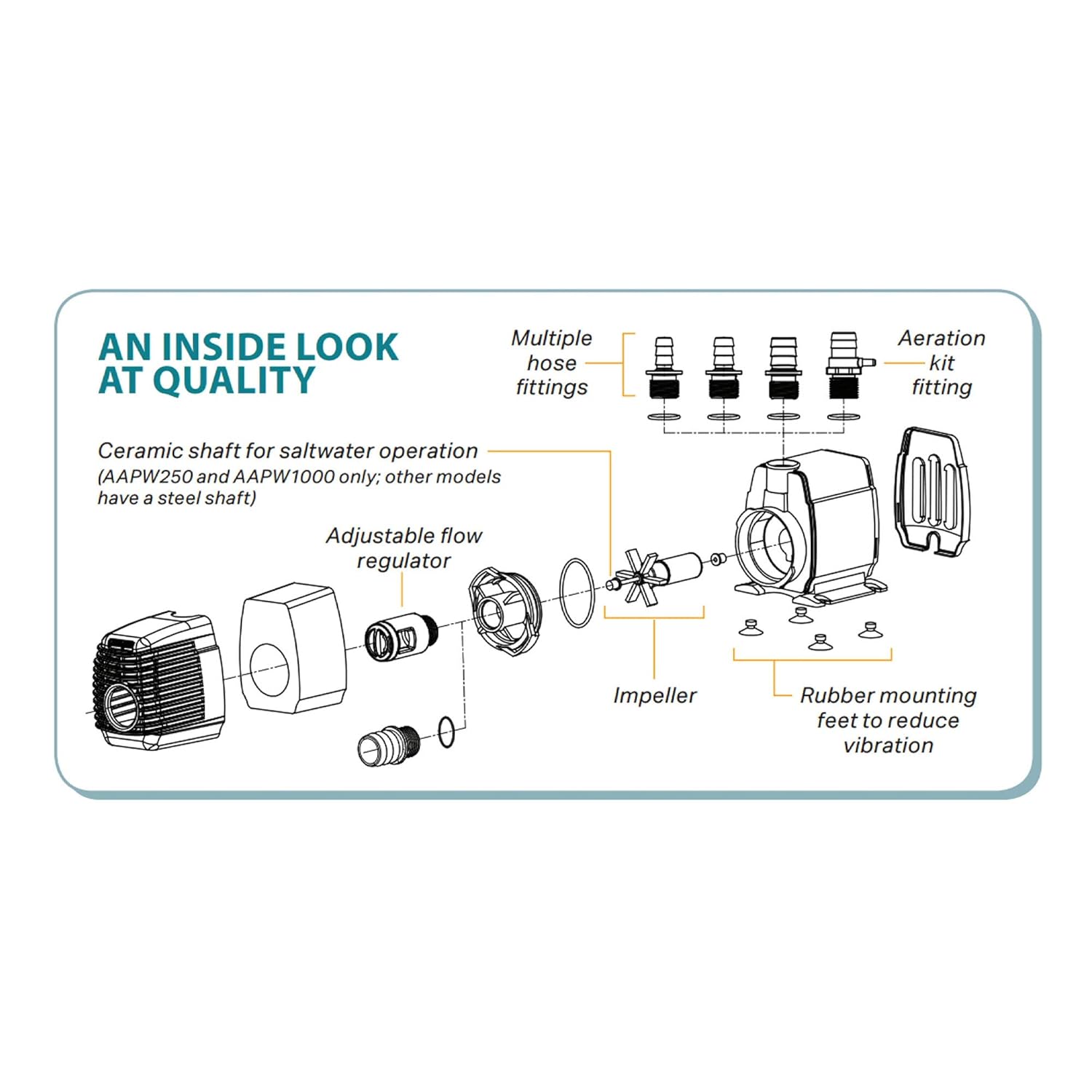 AN INSIDE LOOK AT QUALITY

Multiple hose fittings

Aeration kit fitting

Ceramic shaft for saltwater operation
(AAPW250 and AAPW1000 only; other models have a steel shaft)

Adjustable flow regulator

Impeller

Rubber mounting feet to reduce vibration